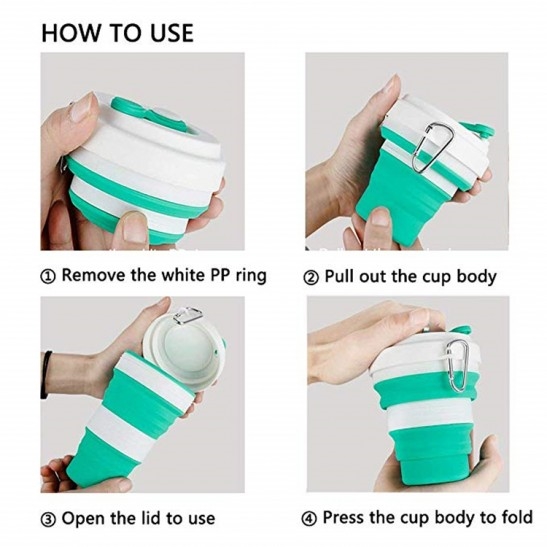 HOW TO USE

① Remove the white PP ring

② Pull out the cup body

③ Open the lid to use

④ Press the cup body to fold