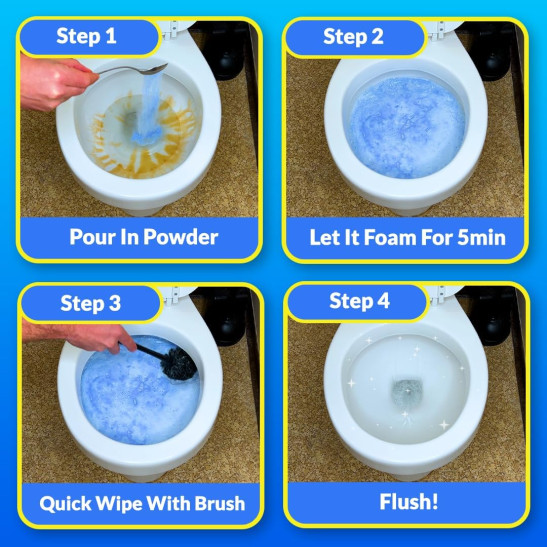 Step 1

Pour In Powder

Step 2

Let It Foam For 5min

Step 3

Quick Wipe With Brush

Step 4

Flush!